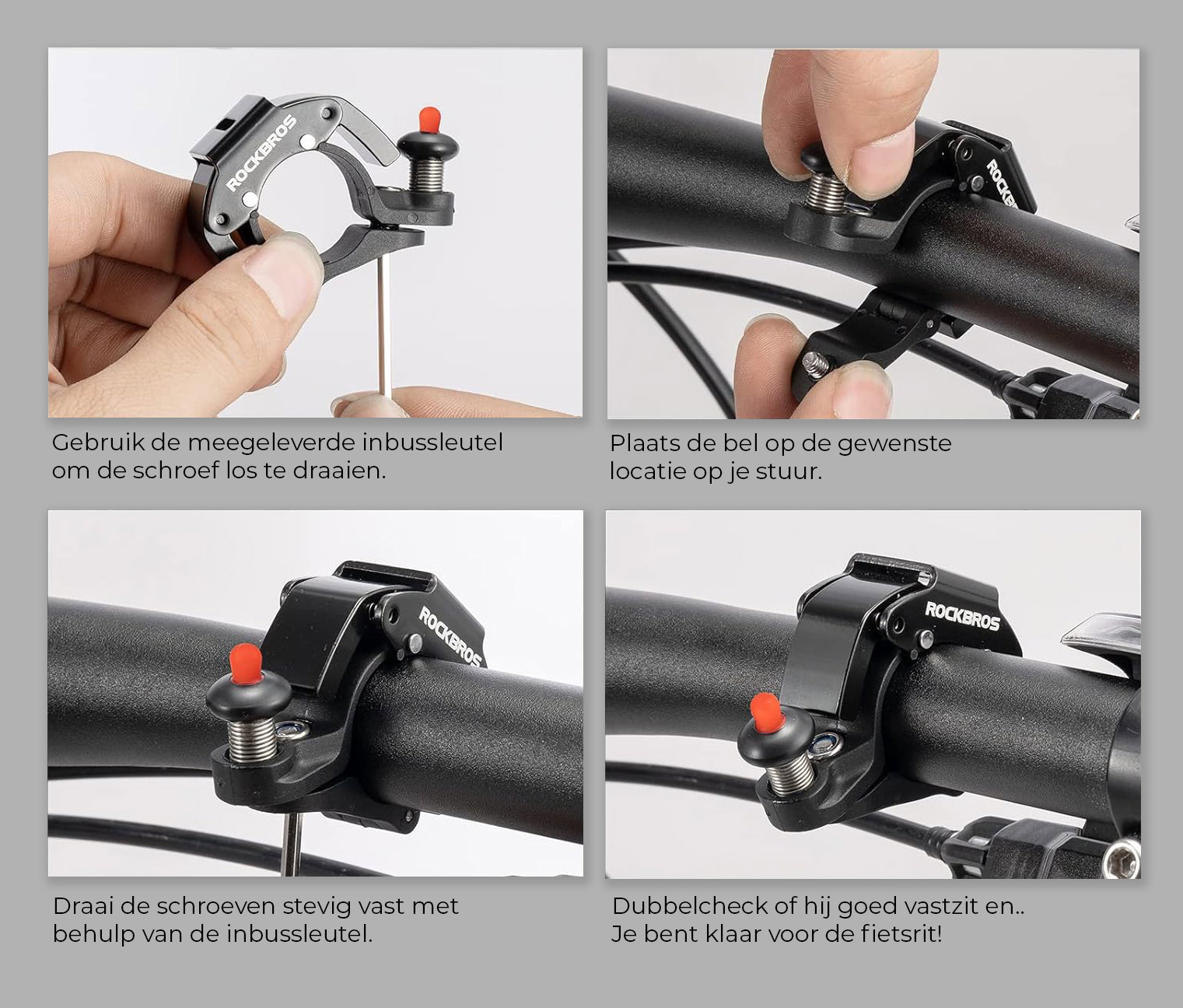 ROCKBROS

Gebruik de meegeleverde inbussleutel om de schroef los te draaien.

ROCKBROS

Plaats de bel op de gewenste locatie op je stuur.

ROCKBROS

Draai de schroeven stevig vast met behulp van de inbussleutel.

ROCKBROS

Dubbelcheck of hij goed vastzit en.. Je bent klaar voor de fietsrit!